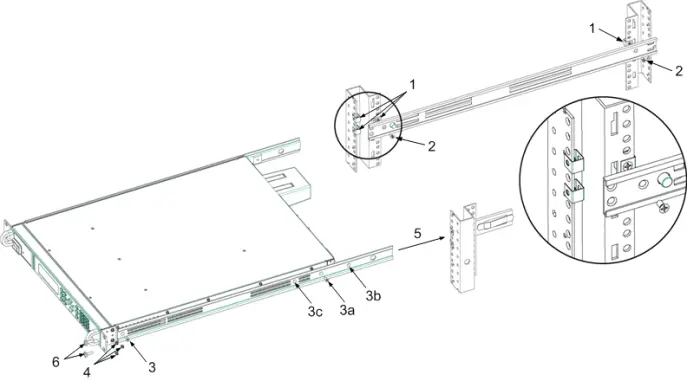 1
2
1
2
5
3c
3a
3b
6
4
3